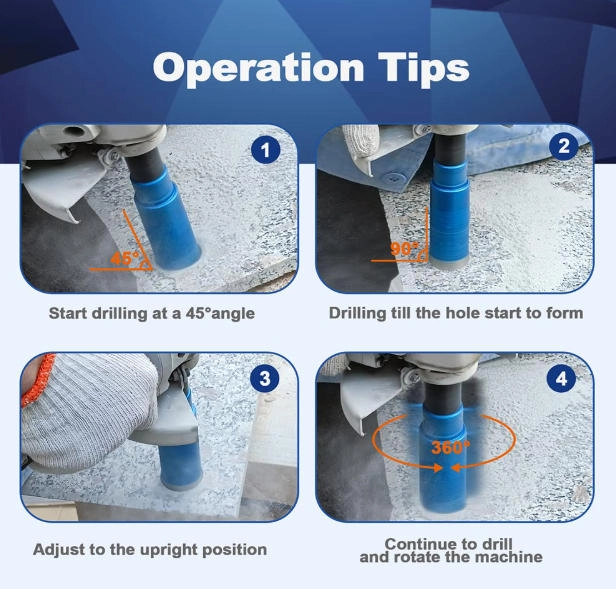 Operation Tips

1

45°

Start drilling at a 45°angle

2

90°

Drilling till the hole start to form

3

Adjust to the upright position

4

360°

Continue to drill and rotate the machine